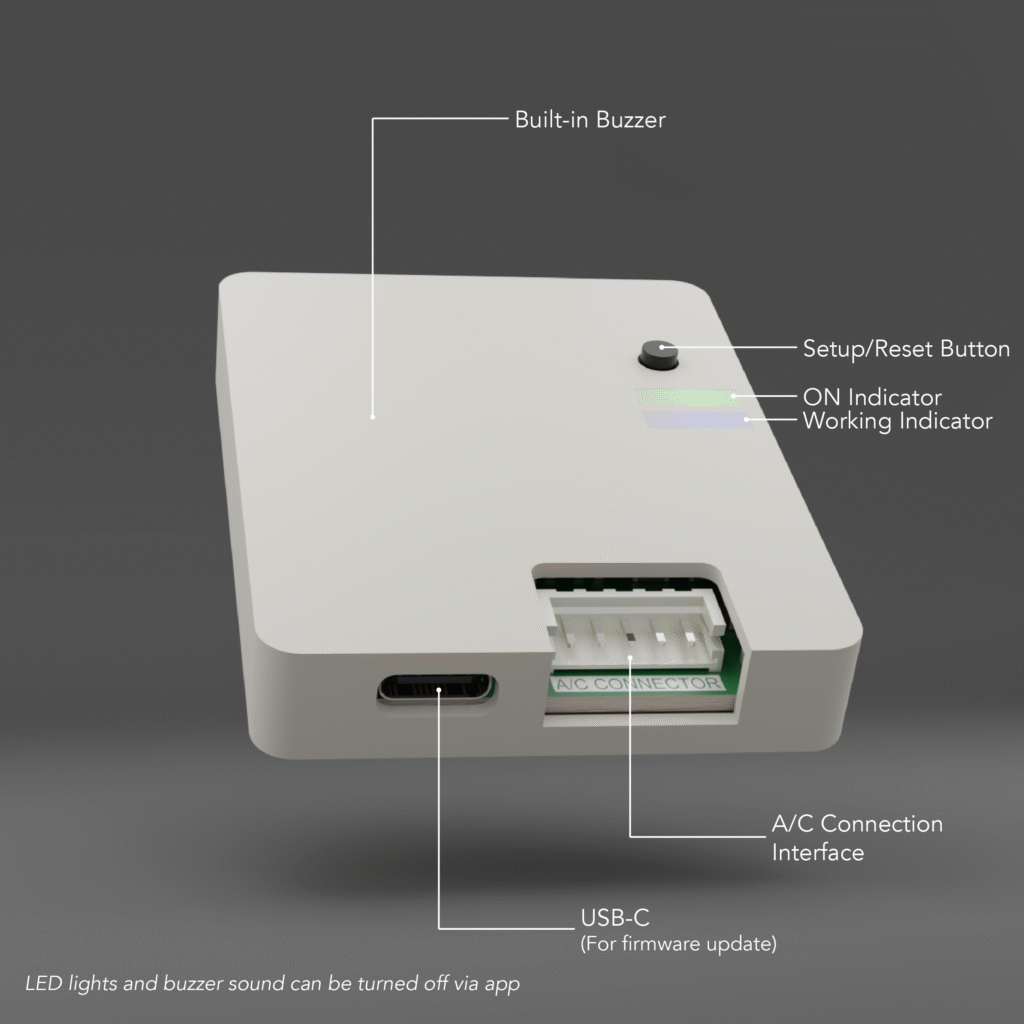 Built-in Buzzer

Setup/Reset Button

ON Indicator

Working Indicator

A/C CONNECTOR

A/C Connection Interface

USB-C
(For firmware update)

LED lights and buzzer sound can be turned off via app